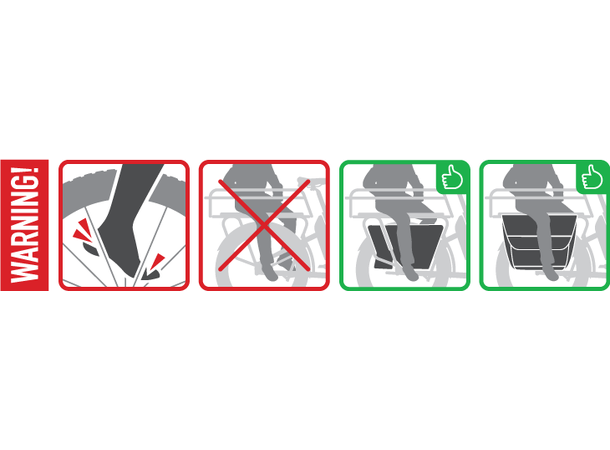 WARNING!